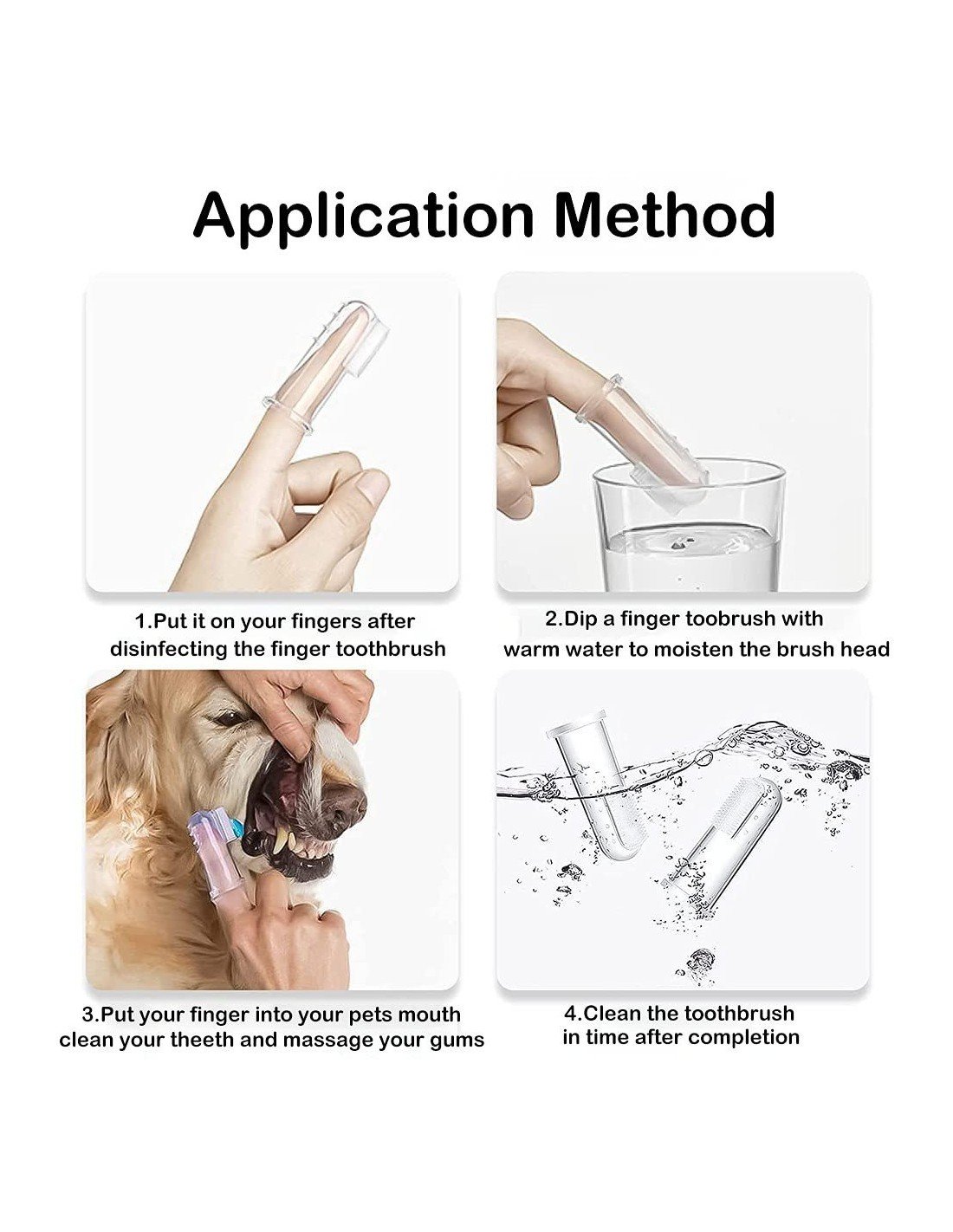 Application Method

1.Put it on your fingers after disinfecting the finger toothbrush

2.Dip a finger toobrush with warm water to moisten the brush head

3.Put your finger into your pets mouth clean your theeth and massage your gums

4.Clean the toothbrush in time after completion